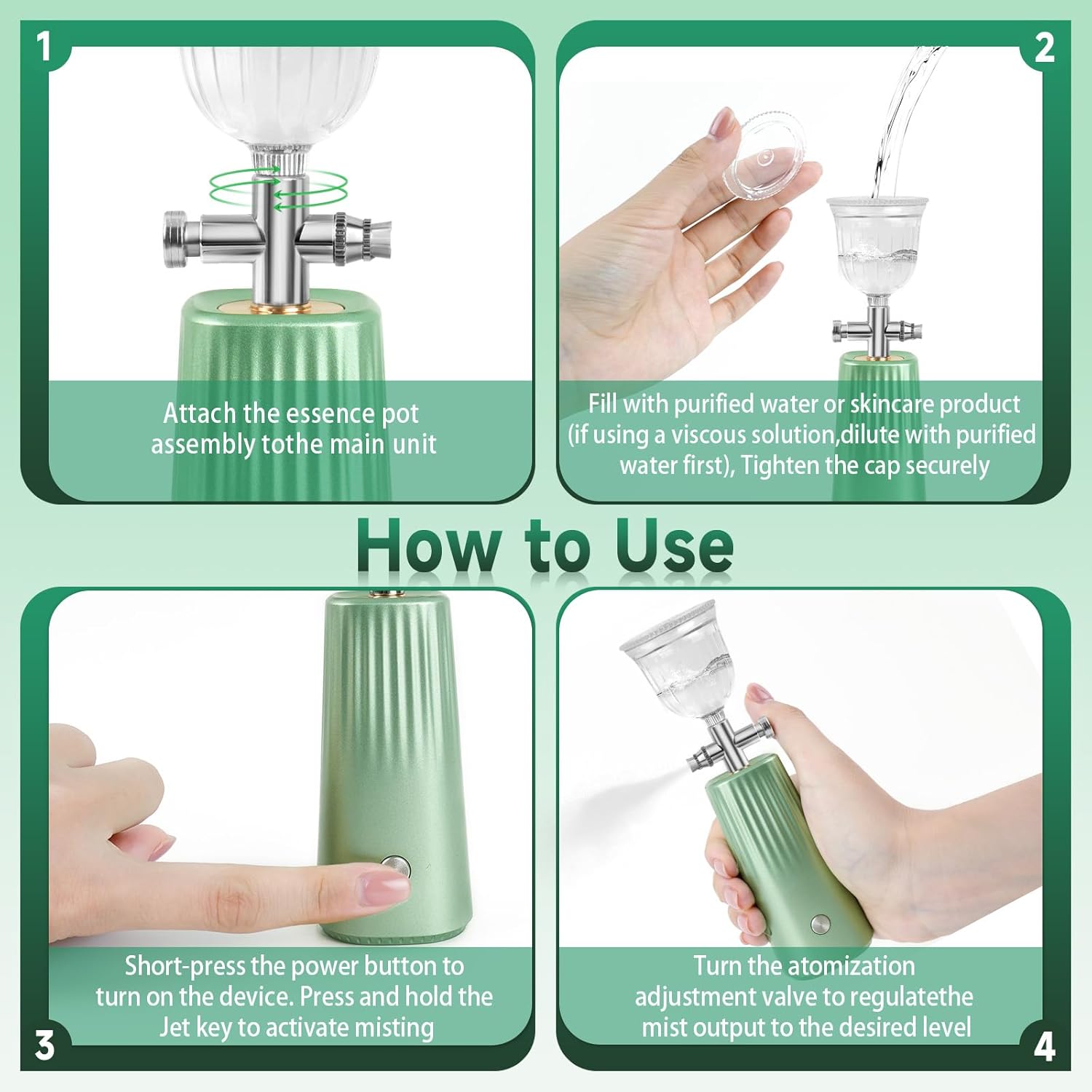 1

Attach the essence pot assembly tothe main unit

2

Fill with purified water or skincare product (if using a viscous solution,dilute with purified water first), Tighten the cap securely

How to Use

Short-press the power button to turn on the device. Press and hold the Jet key to activate misting

3

Turn the atomization adjustment valve to regulatethe mist output to the desired level

4