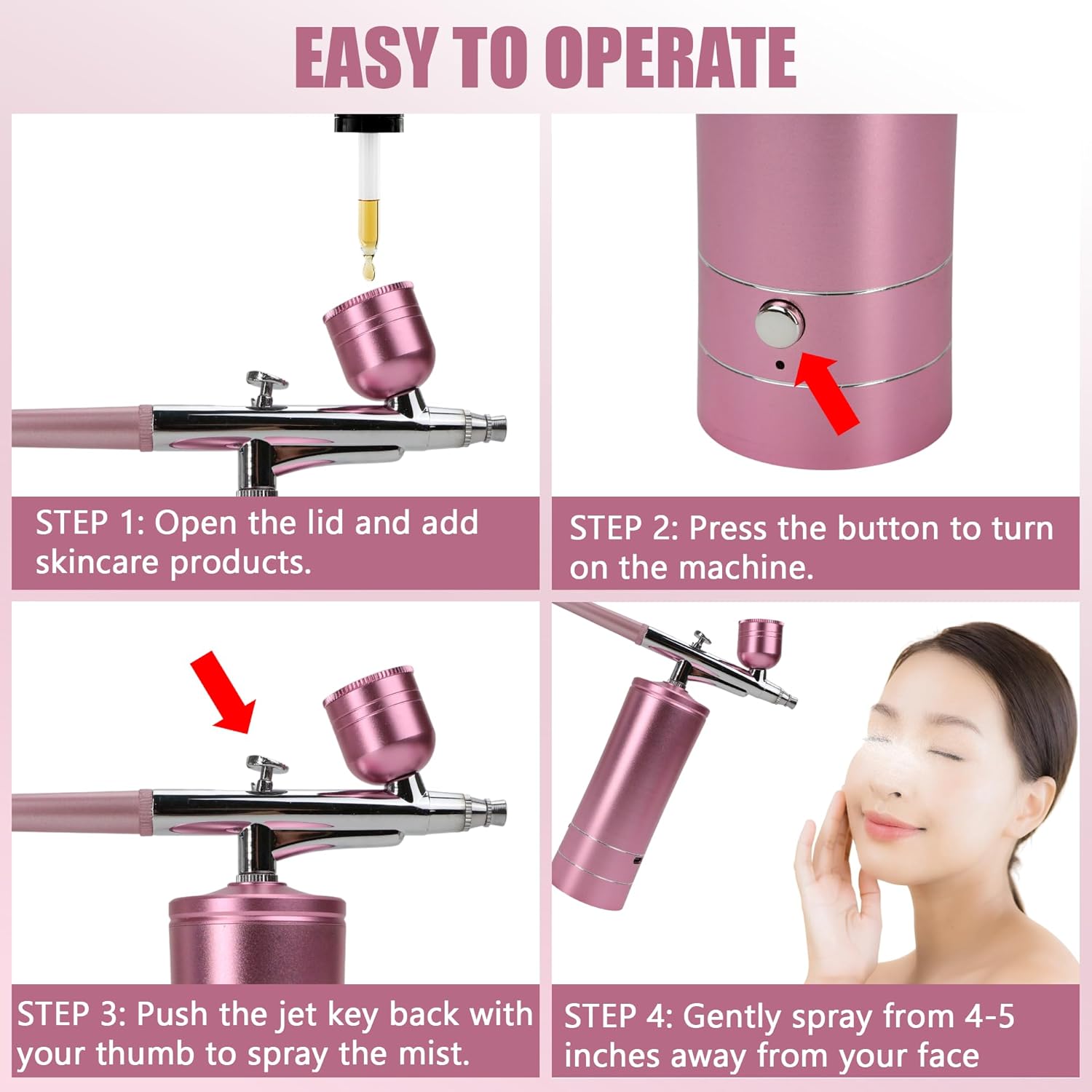 EASY TO OPERATE

STEP 1: Open the lid and add skincare products.

STEP 2: Press the button to turn on the machine.

STEP 3: Push the jet key back with your thumb to spray the mist.

STEP 4: Gently spray from 4-5 inches away from your face