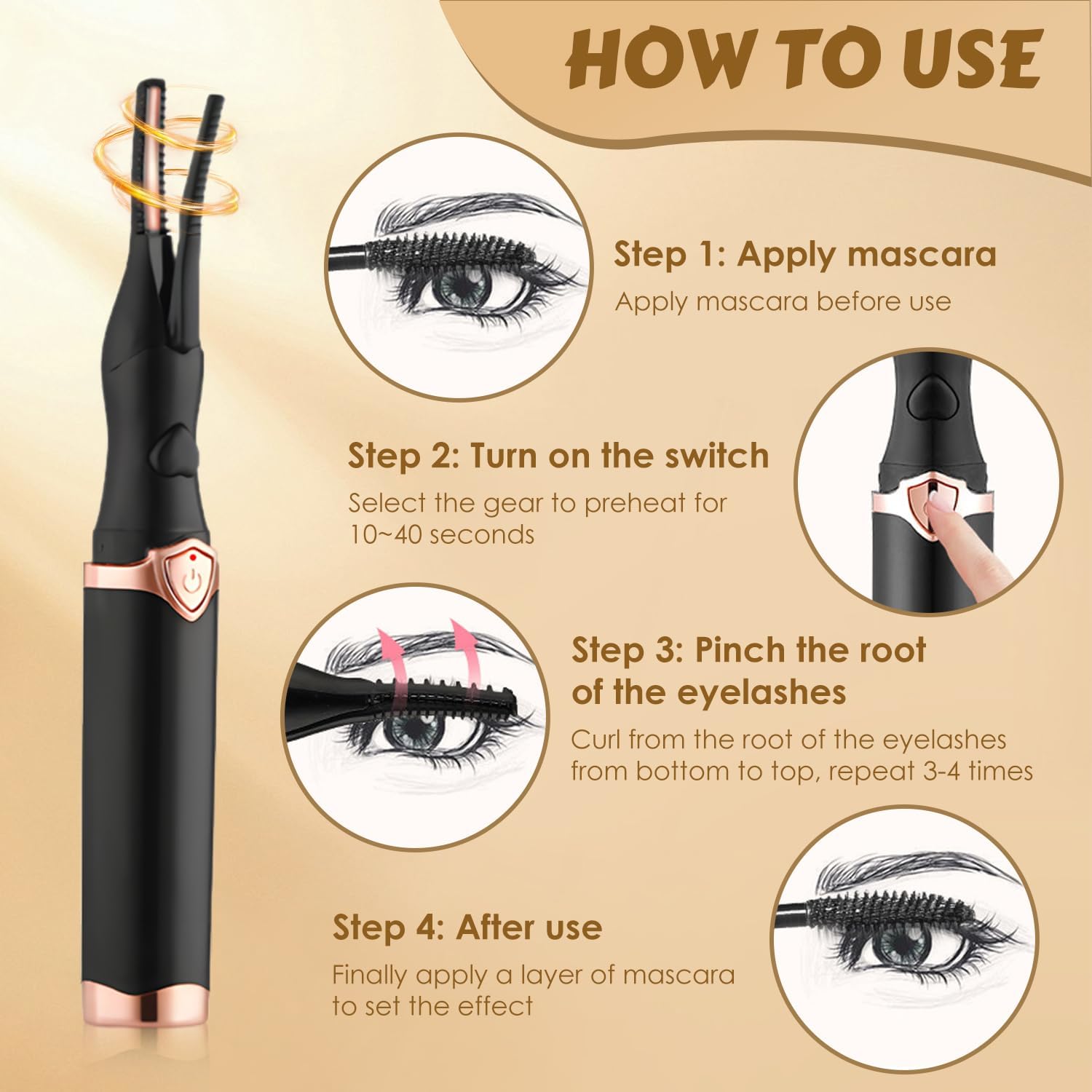 HOW TO USE

Step 1: Apply mascara

Apply mascara before use

Step 2: Turn on the switch

Select the gear to preheat for 10~40 seconds

Step 3: Pinch the root of the eyelashes

Curl from the root of the eyelashes from bottom to top, repeat 3-4 times

Step 4: After use

Finally apply a layer of mascara to set the effect